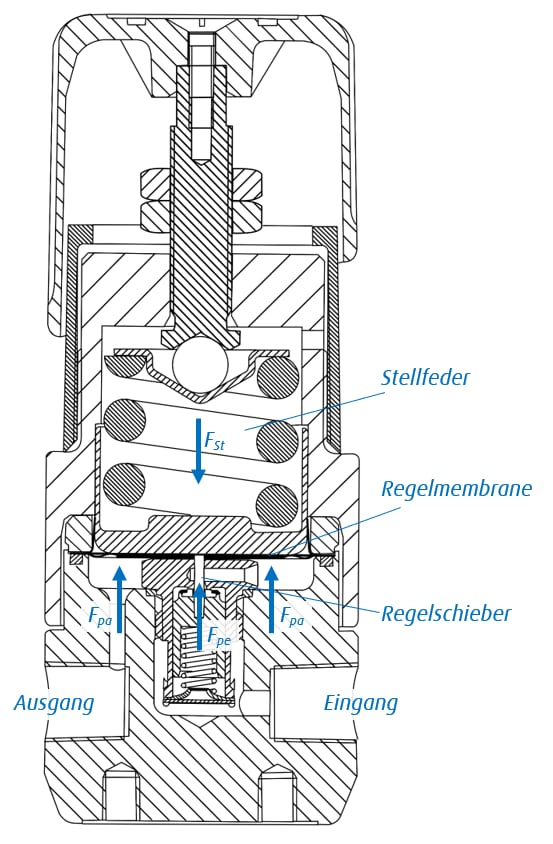 Stellfeder

$F_{St}$

Regelmembrane

$F_{pa}$

$F_{pe}$

$F_{pa}$

Regelschieber

Ausgang

Eingang